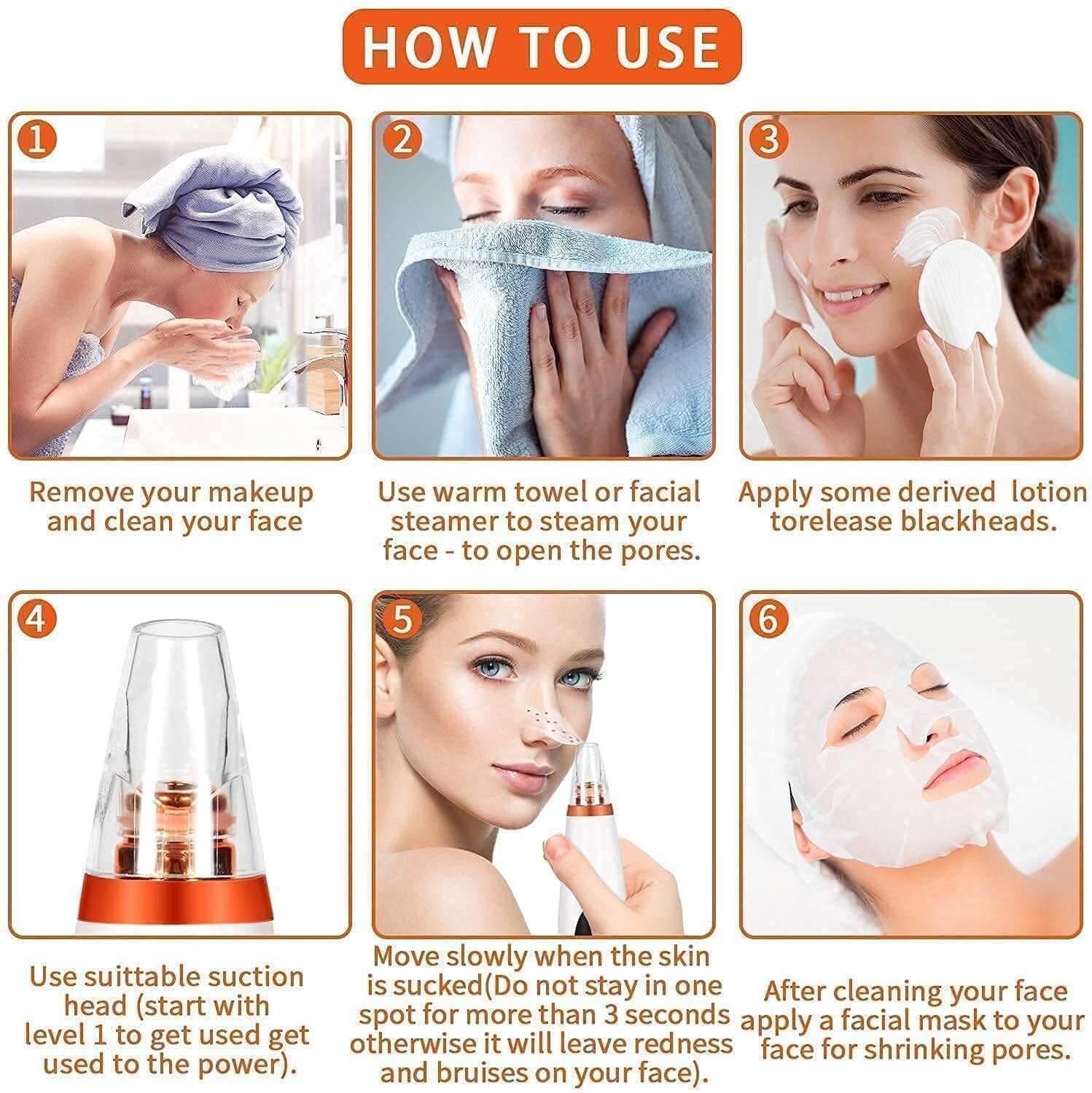 HOW TO USE

1

Remove your makeup and clean your face

2

Use warm towel or facial steamer to steam your face - to open the pores.

3

Apply some derived lotion torelease blackheads.

4

Use suittable suction head (start with level 1 to get used get used to the power).

5

Move slowly when the skin is sucked(Do not stay in one spot for more than 3 seconds otherwise it will leave redness and bruises on your face).

6

After cleaning your face apply a facial mask to your face for shrinking pores.