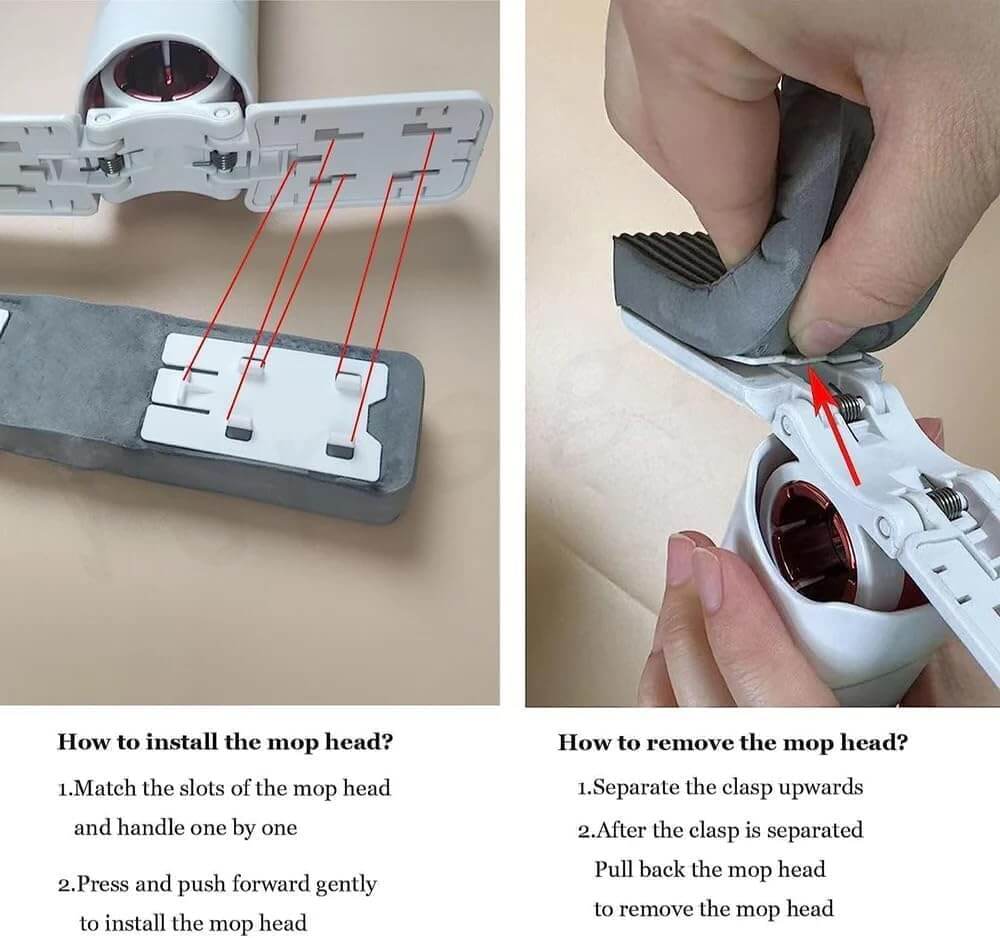 How to install the mop head?

1.Match the slots of the mop head and handle one by one

2.Press and push forward gently to install the mop head

How to remove the mop head?

1.Separate the clasp upwards

2.After the clasp is separated Pull back the mop head to remove the mop head