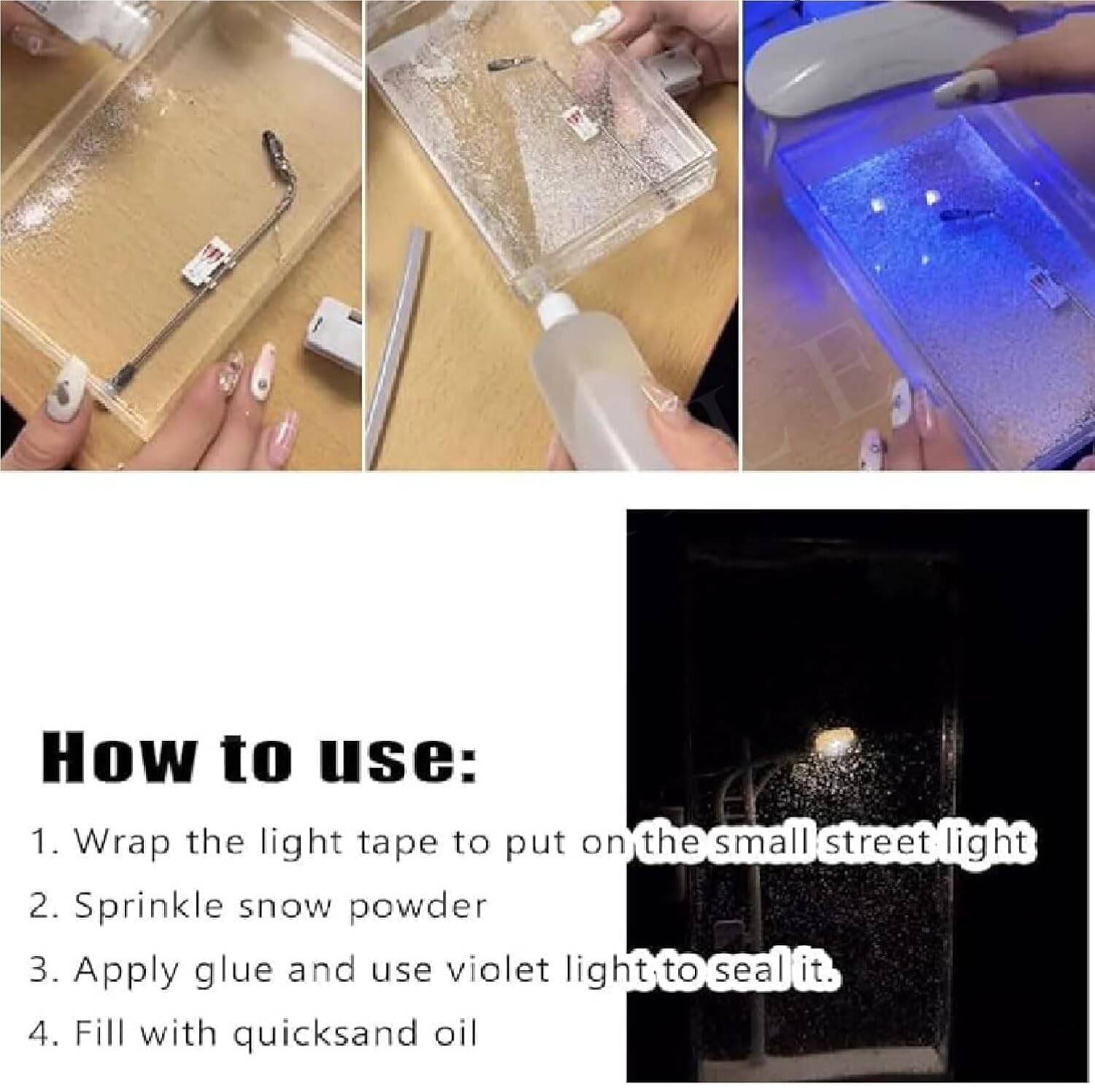 How to use:

1. Wrap the light tape to put on the small street light

2. Sprinkle snow powder

3. Apply glue and use violet light to seal it.

4. Fill with quicksand oil