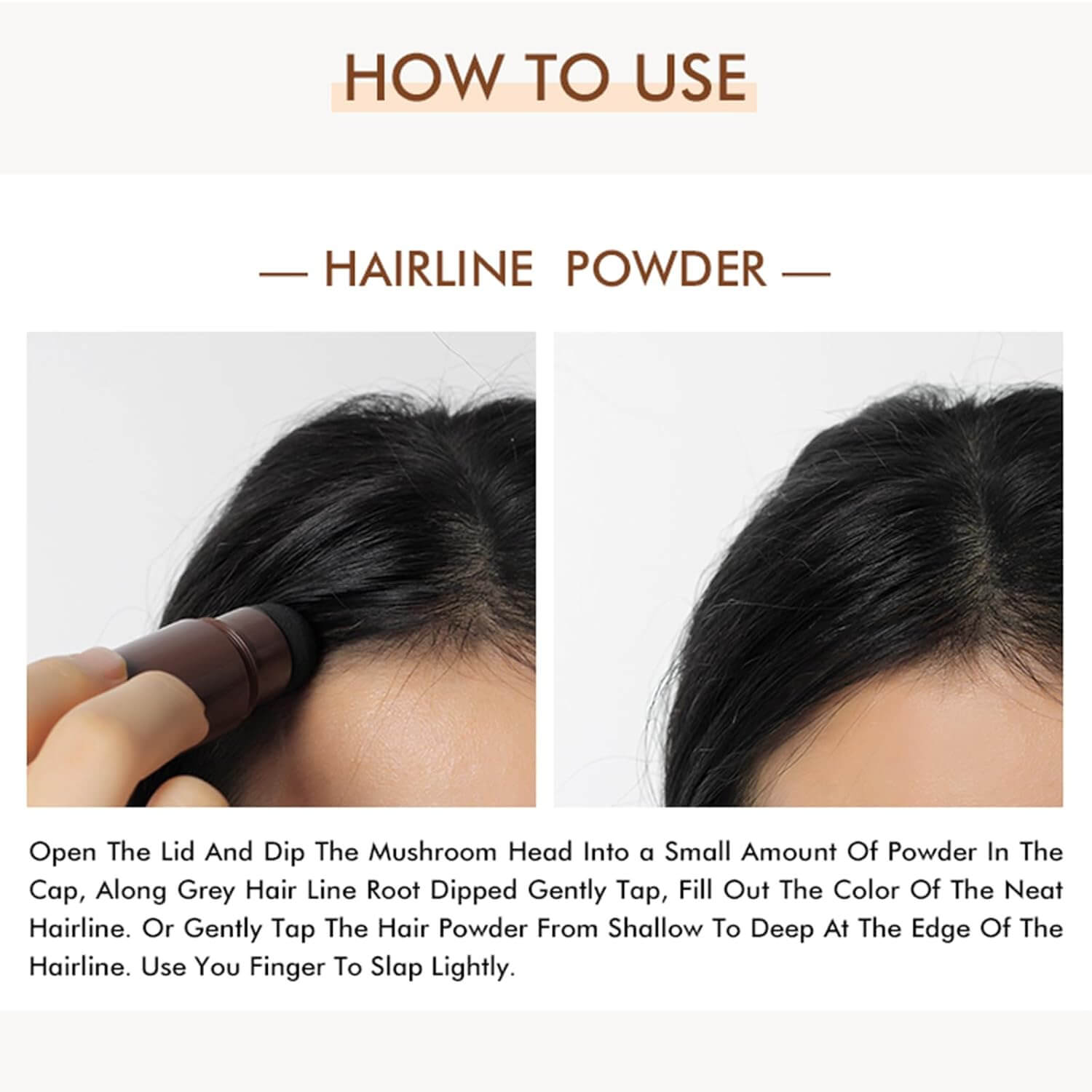 HOW TO USE

— HAIRLINE POWDER —

Open The Lid And Dip The Mushroom Head Into a Small Amount Of Powder In The Cap, Along Grey Hair Line Root Dipped Gently Tap, Fill Out The Color Of The Neat Hairline. Or Gently Tap The Hair Powder From Shallow To Deep At The Edge Of The Hairline. Use You Finger To Slap Lightly.