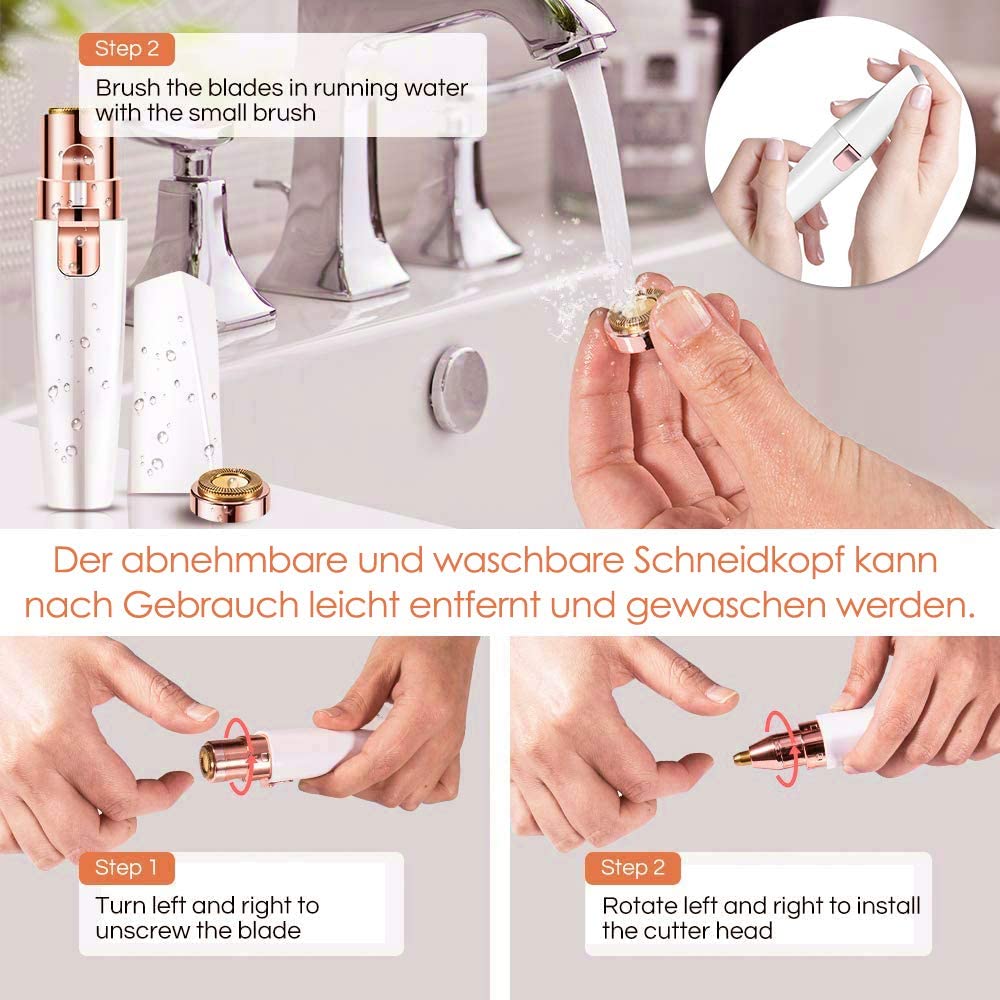 Step 2
Brush the blades in running water with the small brush

Der abnehmbare und waschbare Schneidkopf kann nach Gebrauch leicht entfernt und gewaschen werden.

Step 1
Turn left and right to unscrew the blade

Step 2
Rotate left and right to install the cutter head